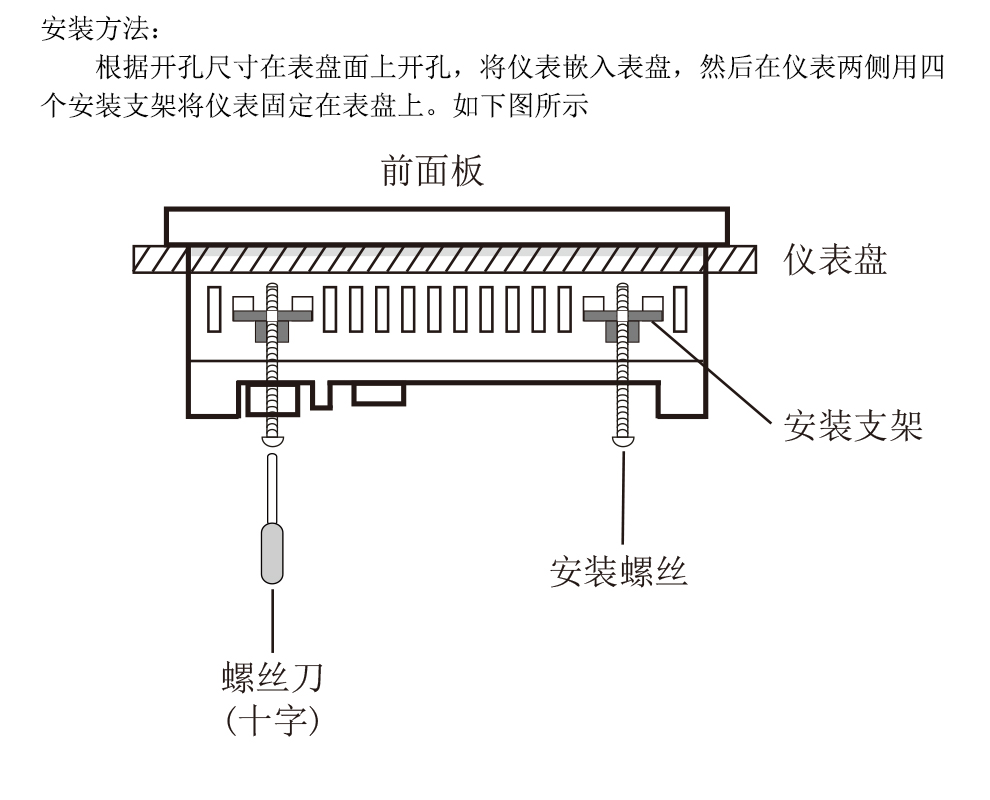 安装方法：

根据开孔尺寸在表盘面上开孔，将仪表嵌入表盘，然后在仪表两侧用四个安装支架将仪表固定在表盘上。如下图所示

前面板

仪表盘

安装支架

安装螺丝

螺丝刀
(十字)